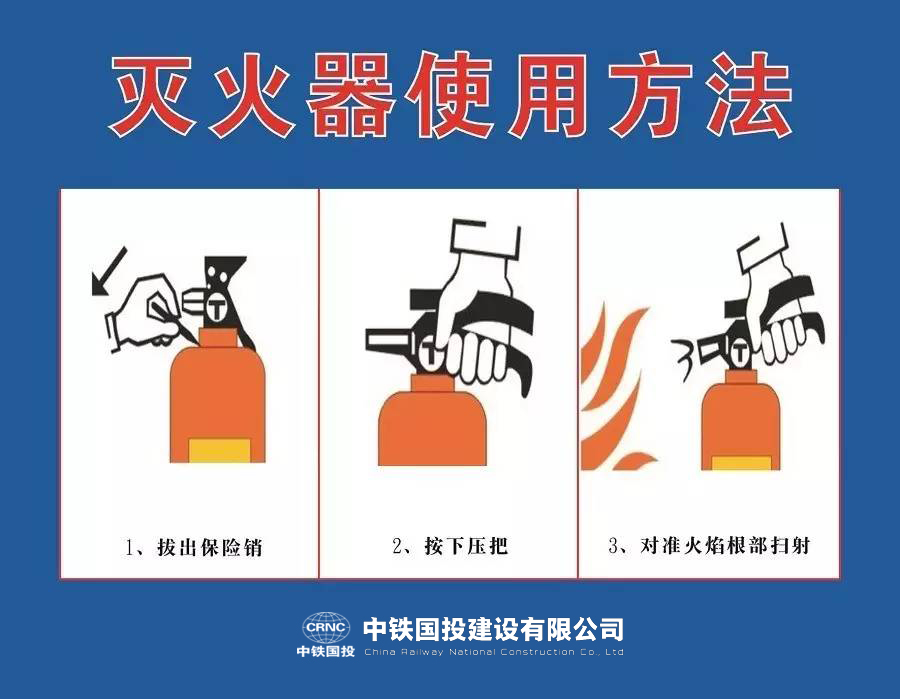 灭火器使用方法

T

1、拔出保险销

T

2、按下压把

T

3、对准火焰根部扫射

CRNC
中铁国投

中铁国投建设有限公司
China Railway National Construction Co., Ltd